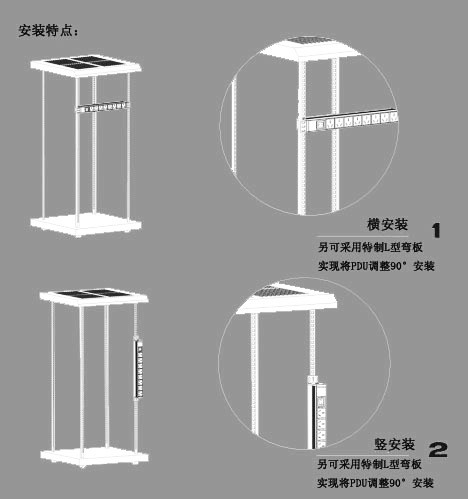 安装特点：

横安装 1

另可采用特制L型弯板

实现将PDU调整90° 安装

竖安装 2

另可采用特制L型弯板

实现将PDU调整90° 安装